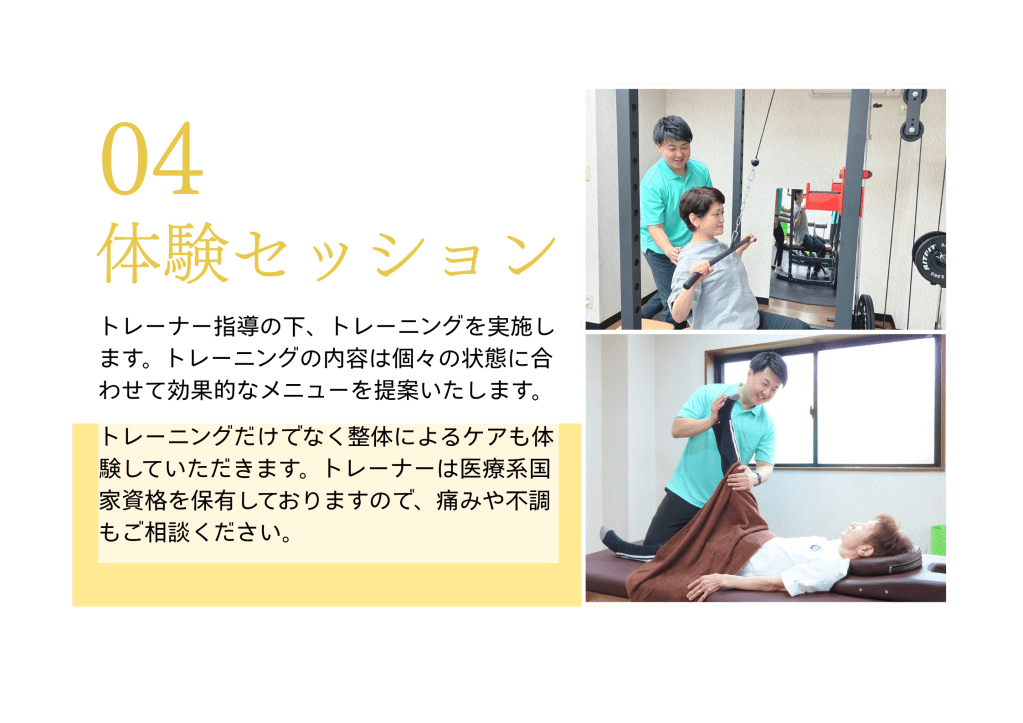 04
体験セッション

トレーナー指導の下、トレーニングを実施します。トレーニングの内容は個々の状態に合わせて効果的なメニューを提案いたします。

トレーニングだけでなく整体によるケアも体験していただきます。トレーナーは医療系国家資格を保有しておりますので、痛みや不調もご相談ください。